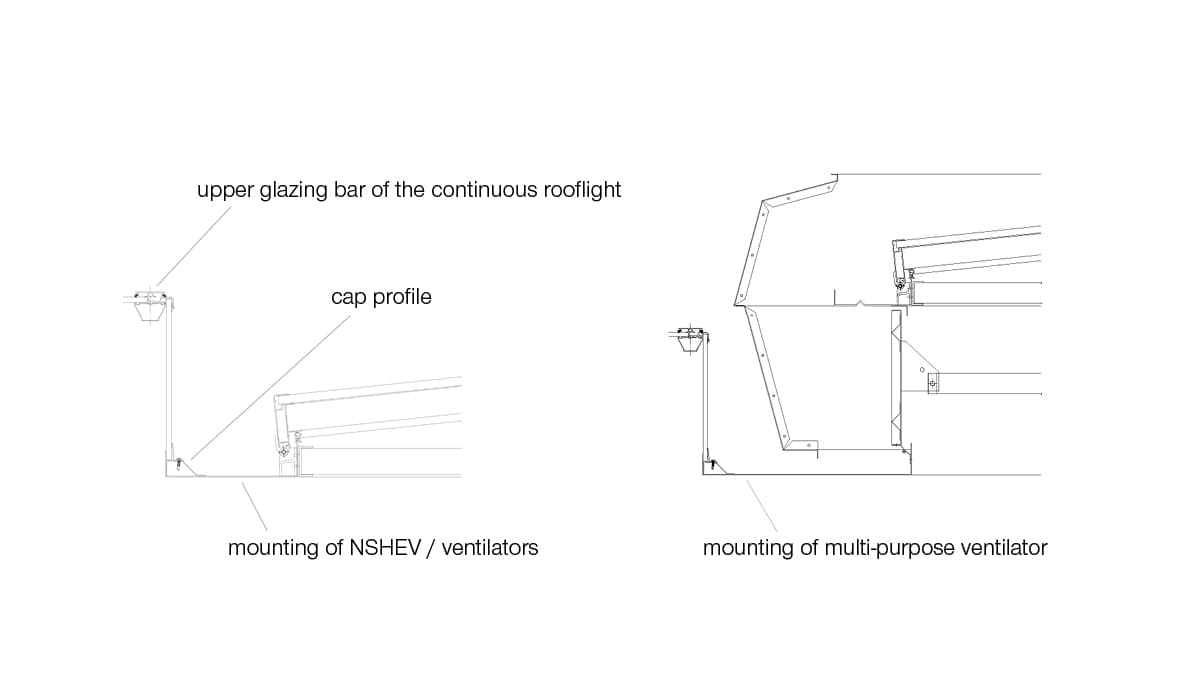 upper glazing bar of the continuous rooflight

cap profile

mounting of NSHEV / ventilators

mounting of multi-purpose ventilator